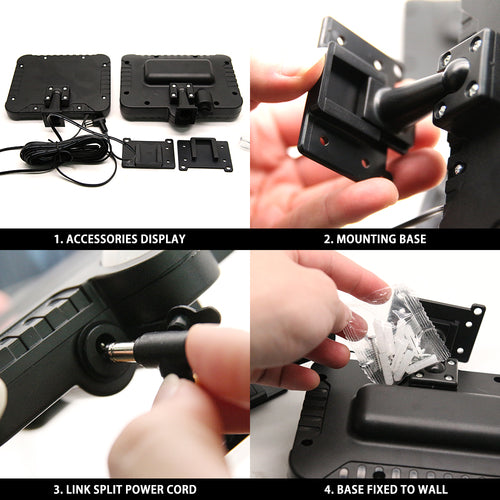 1. ACCESSORIES DISPLAY

2. MOUNTING BASE

3. LINK SPLIT POWER CORD

4. BASE FIXED TO WALL